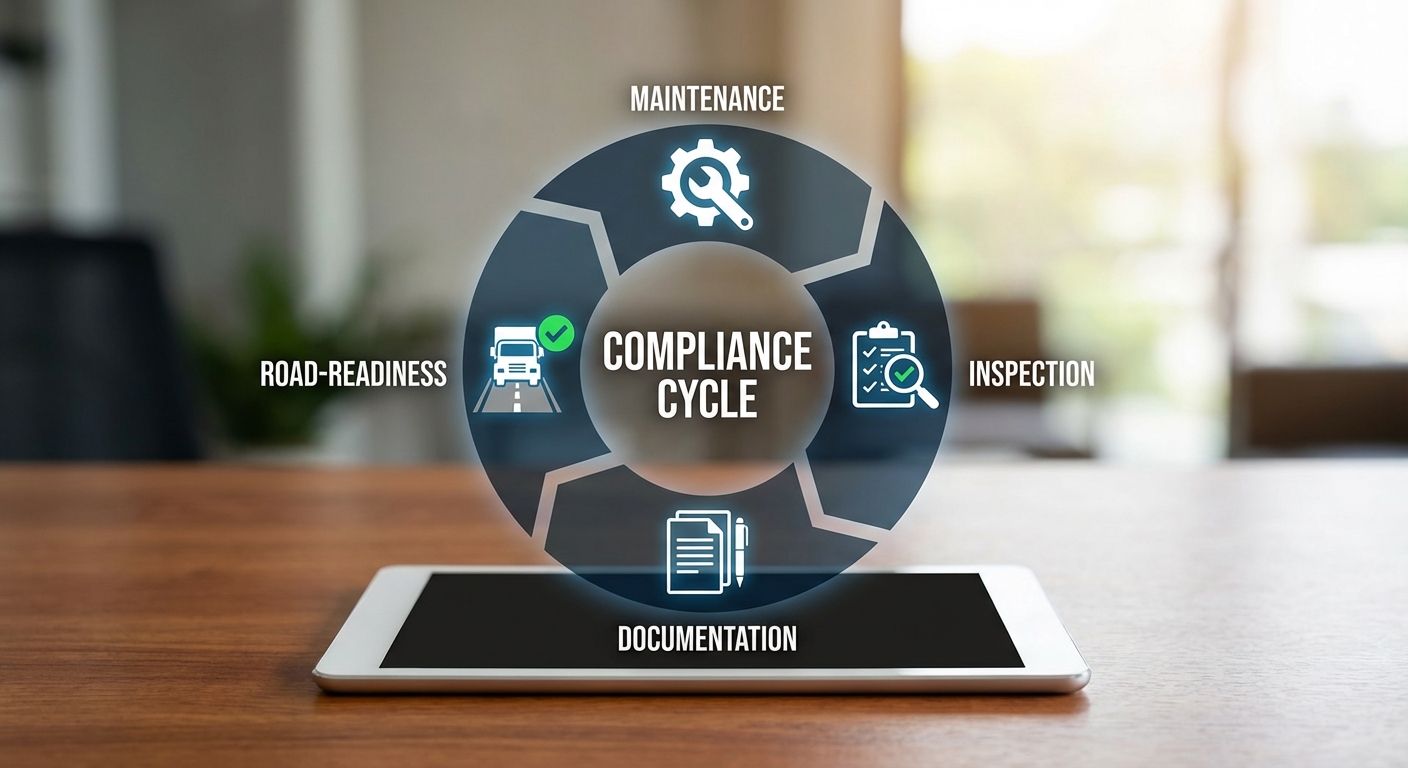 MAINTENANCE

ROAD-READINESS

COMPLIANCE CYCLE

INSPECTION

DOCUMENTATION