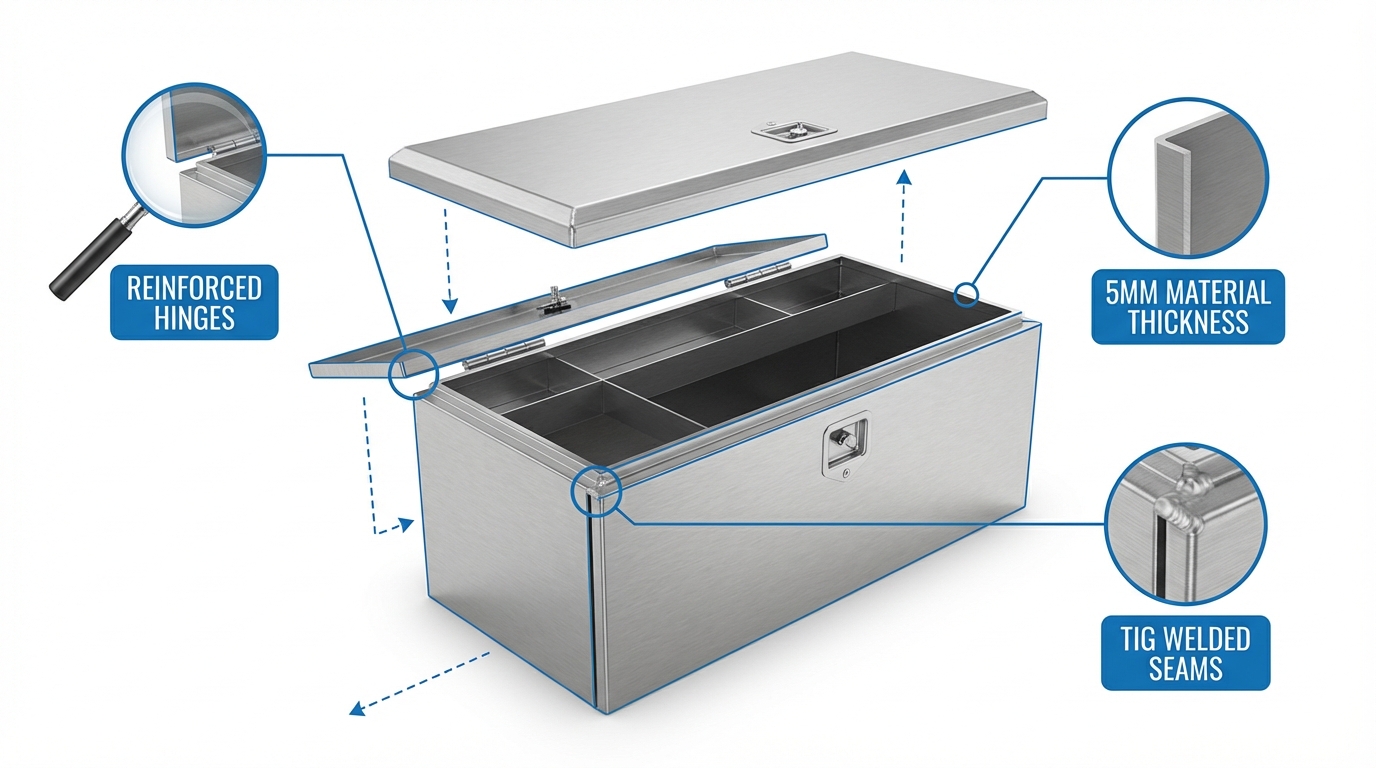 REINFORCED HINGES

5MM MATERIAL THICKNESS

TIG WELDED SEAMS