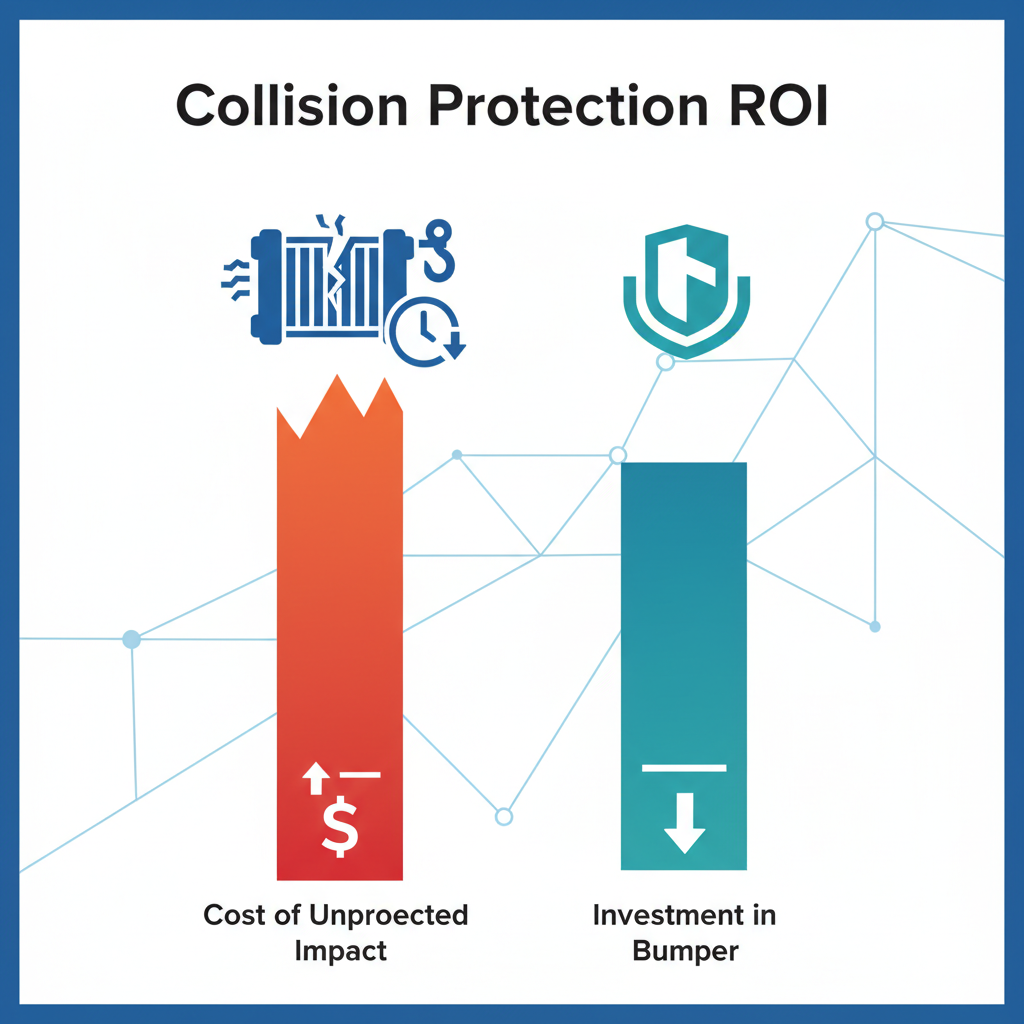 Collision Protection ROI

$

Cost of Unproected Impact

Investment in Bumper